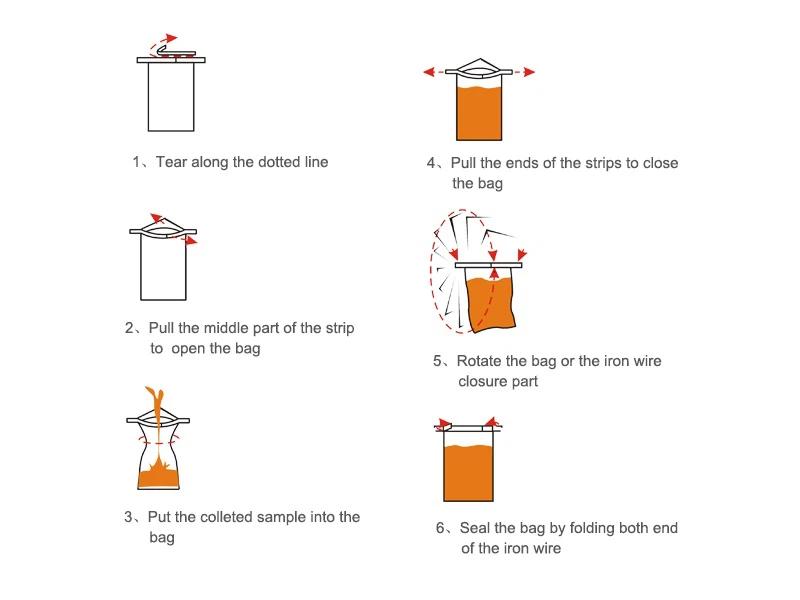 1、Tear along the dotted line

2、Pull the middle part of the strip to open the bag

3、Put the colleted sample into the bag

4、Pull the ends of the strips to close the bag

5、Rotate the bag or the iron wire closure part

6、Seal the bag by folding both end of the iron wire